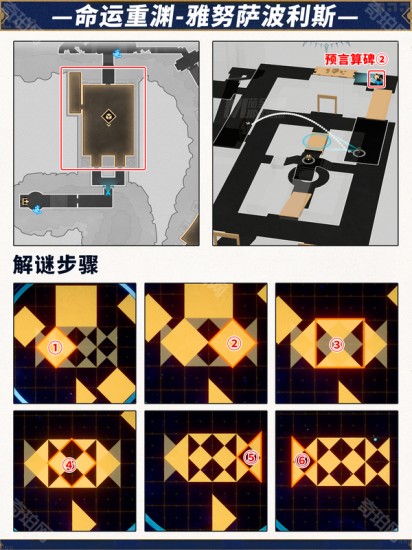 —命运重渊-雅努萨波利斯—

预言算碑②

解谜步骤

①

②

③

④

⑤

⑥